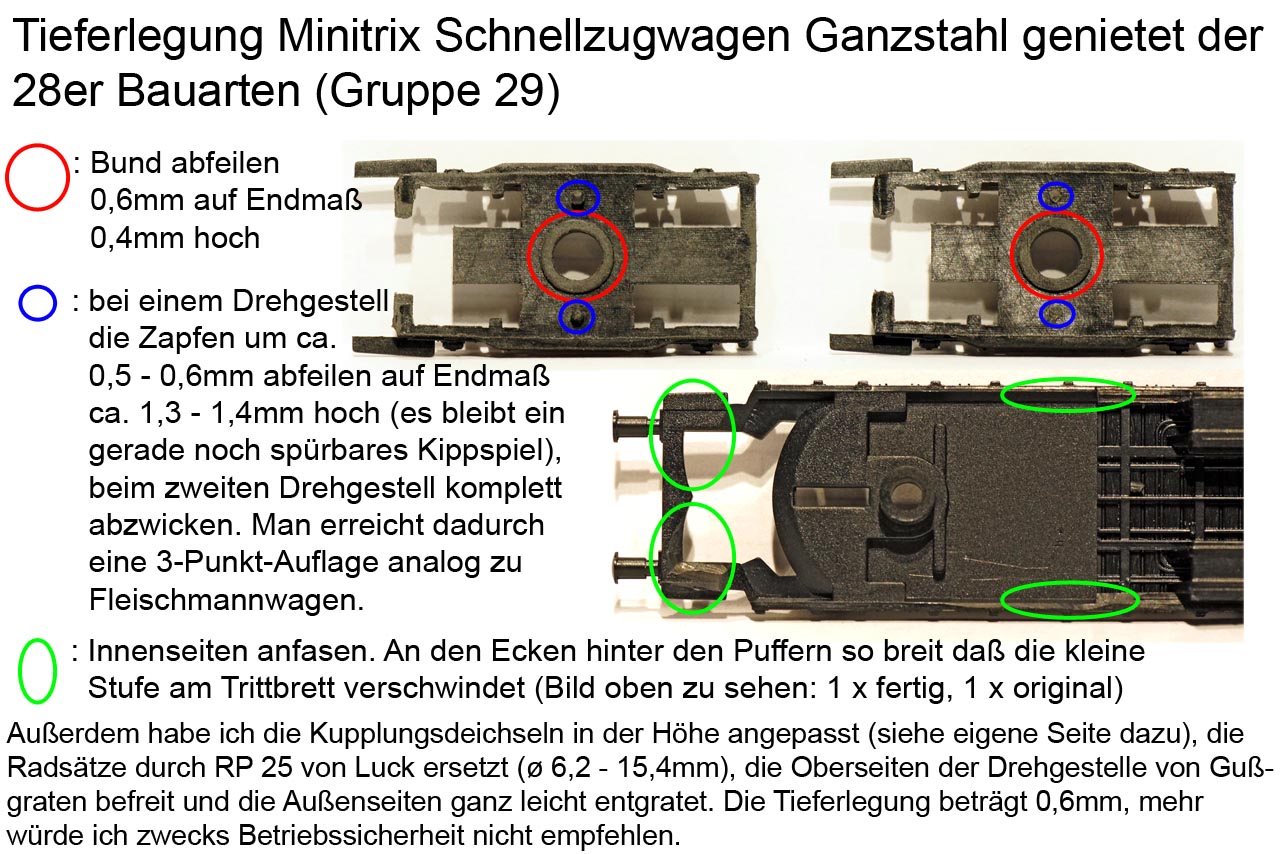 Tieferlegung Minitrix Schnellzugwagen Ganzstahl genietet der 28er Bauarten (Gruppe 29)

: Bund abfeilen 0,6mm auf Endmaß 0,4mm hoch

: bei einem Drehgestell die Zapfen um ca. 0,5 - 0,6mm abfeilen auf Endmaß ca. 1,3 - 1,4mm hoch (es bleibt ein gerade noch spürbares Kippspiel), beim zweiten Drehgestell komplett abzwicken. Man erreicht dadurch eine 3-Punkt-Auflage analog zu Fleischmannwagen.

: Innenseiten anfasen. An den Ecken hinter den Puffern so breit daß die kleine Stufe am Trittbrett verschwindet (Bild oben zu sehen: 1 x fertig, 1 x original)

Außerdem habe ich die Kupplungsdeichseln in der Höhe angepasst (siehe eigene Seite dazu), die Radsätze durch RP 25 von Luck ersetzt (ø 6,2 - 15,4mm), die Oberseiten der Drehgestelle von Gußgraten befreit und die Außenseiten ganz leicht entgratet. Die Tieferlegung beträgt 0,6mm, mehr würde ich zwecks Betriebssicherheit nicht empfehlen.