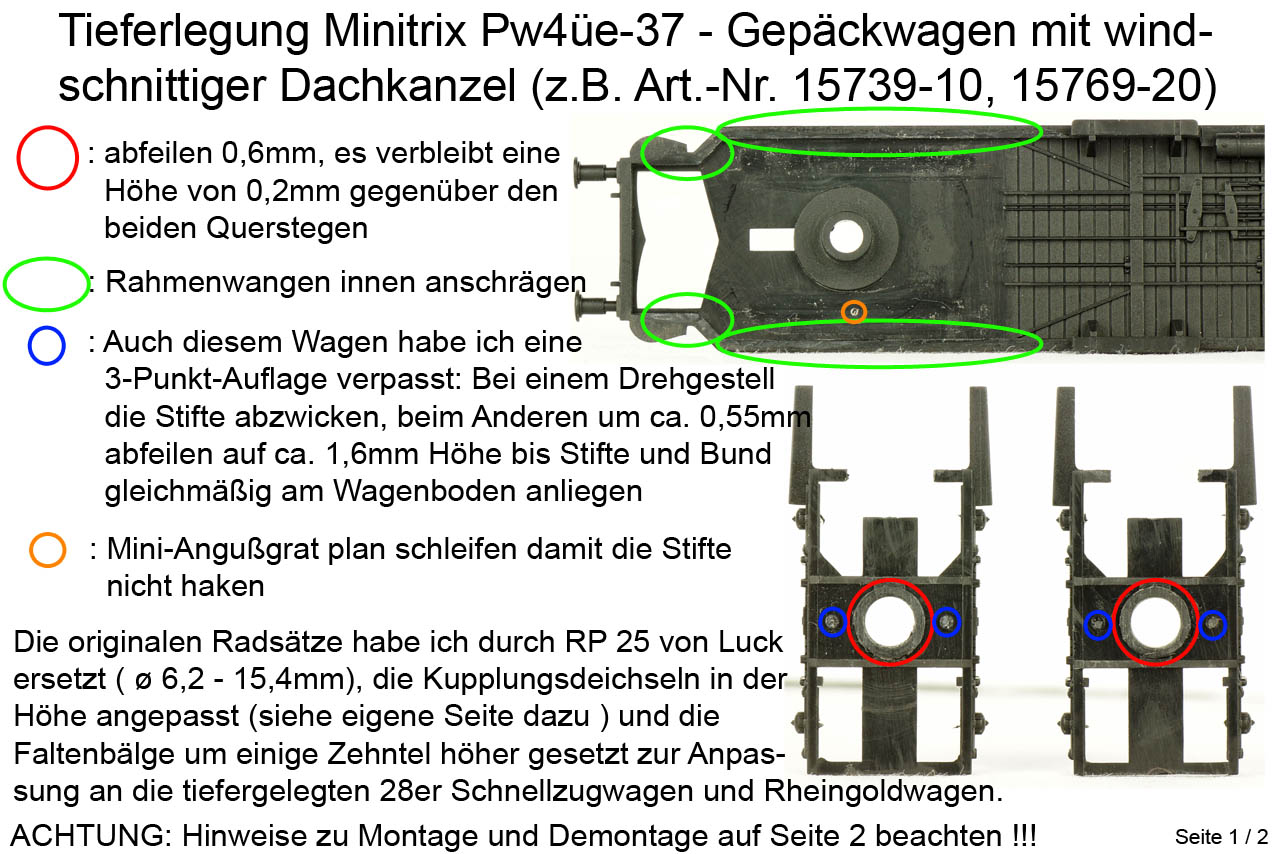 Tieferlegung Minitrix Pw4üe-37 - Gepäckwagen mit windschnittiger Dachkanzel (z.B. Art.-Nr. 15739-10, 15769-20)

: abfeilen 0,6mm, es verbleibt eine Höhe von 0,2mm gegenüber den beiden Querstegen

: Rahmenwangen innen anschrägen

: Auch diesem Wagen habe ich eine 3-Punkt-Auflage verpasst: Bei einem Drehgestell die Stifte abzwicken, beim Anderen um ca. 0,55mm abfeilen auf ca. 1,6mm Höhe bis Stifte und Bund gleichmäßig am Wagenboden anliegen

: Mini-Angußgrat plan schleifen damit die Stifte nicht haken

Die originalen Radsätze habe ich durch RP 25 von Luck ersetzt ( ø 6,2 - 15,4mm), die Kupplungsdeichseln in der Höhe angepasst (siehe eigene Seite dazu ) und die Faltenbälge um einige Zehntel höher gesetzt zur Anpassung an die tiefergelegten 28er Schnellzugwagen und Rheingoldwagen.

ACHTUNG: Hinweise zu Montage und Demontage auf Seite 2 beachten !!!

Seite 1 / 2