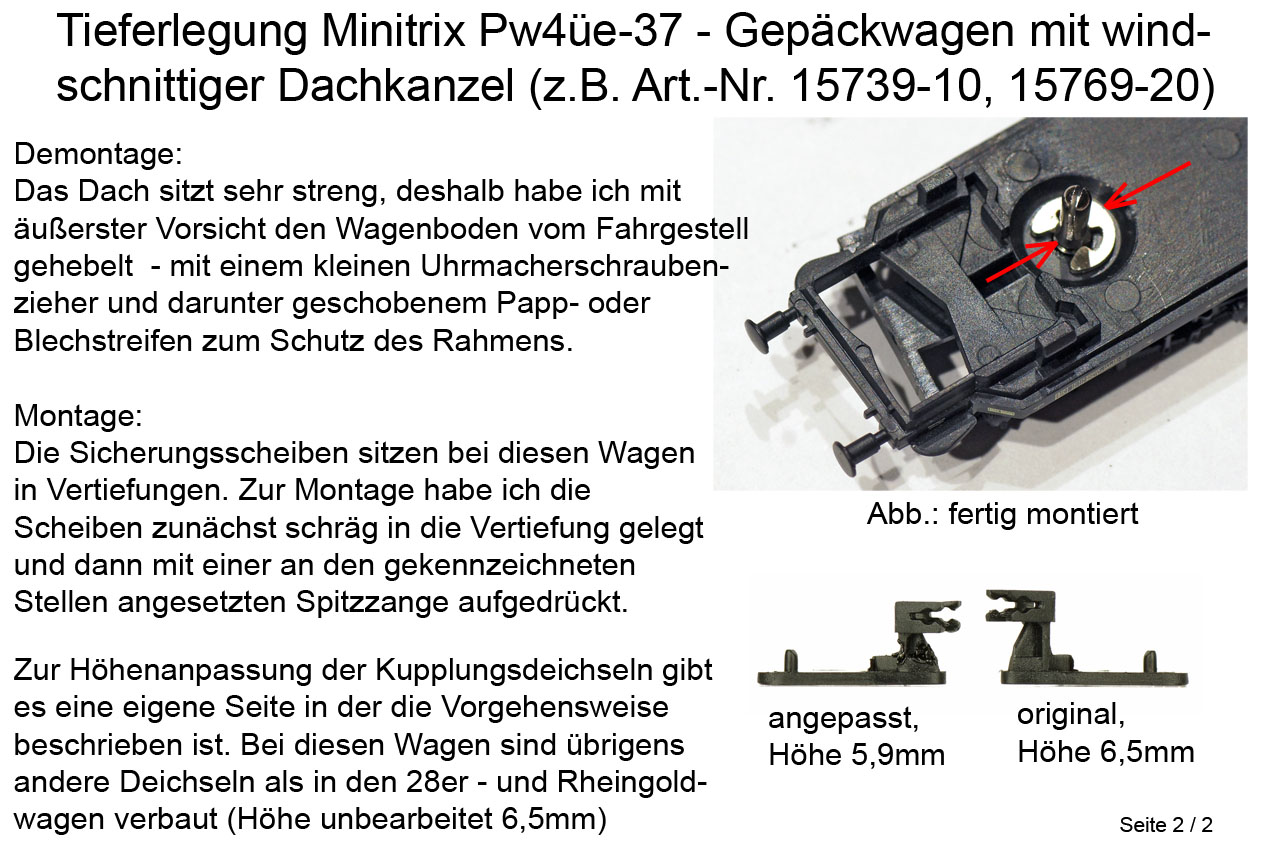 Tieferlegung Minitrix Pw4üe-37 - Gepäckwagen mit windschnittiger Dachkanzel (z.B. Art.-Nr. 15739-10, 15769-20)

Demontage:
Das Dach sitzt sehr streng, deshalb habe ich mit äußerster Vorsicht den Wagenboden vom Fahrgestell gehebelt - mit einem kleinen Uhrmacherschraubenzieher und darunter geschobenem Papp- oder Blechstreifen zum Schutz des Rahmens.

Montage:
Die Sicherungsscheiben sitzen bei diesen Wagen in Vertiefungen. Zur Montage habe ich die Scheiben zunächst schräg in die Vertiefung gelegt und dann mit einer an den gekennzeichneten Stellen angesetzten Spitzzange aufgedrückt.

Zur Höhenanpassung der Kupplungsdeichseln gibt es eine eigene Seite in der die Vorgehensweise beschrieben ist. Bei diesen Wagen sind übrigens andere Deichseln als in den 28er - und Rheingoldwagen verbaut (Höhe unbearbeitet 6,5mm)

Abb.: fertig montiert

angepasst, Höhe 5,9mm

original, Höhe 6,5mm

Seite 2 / 2