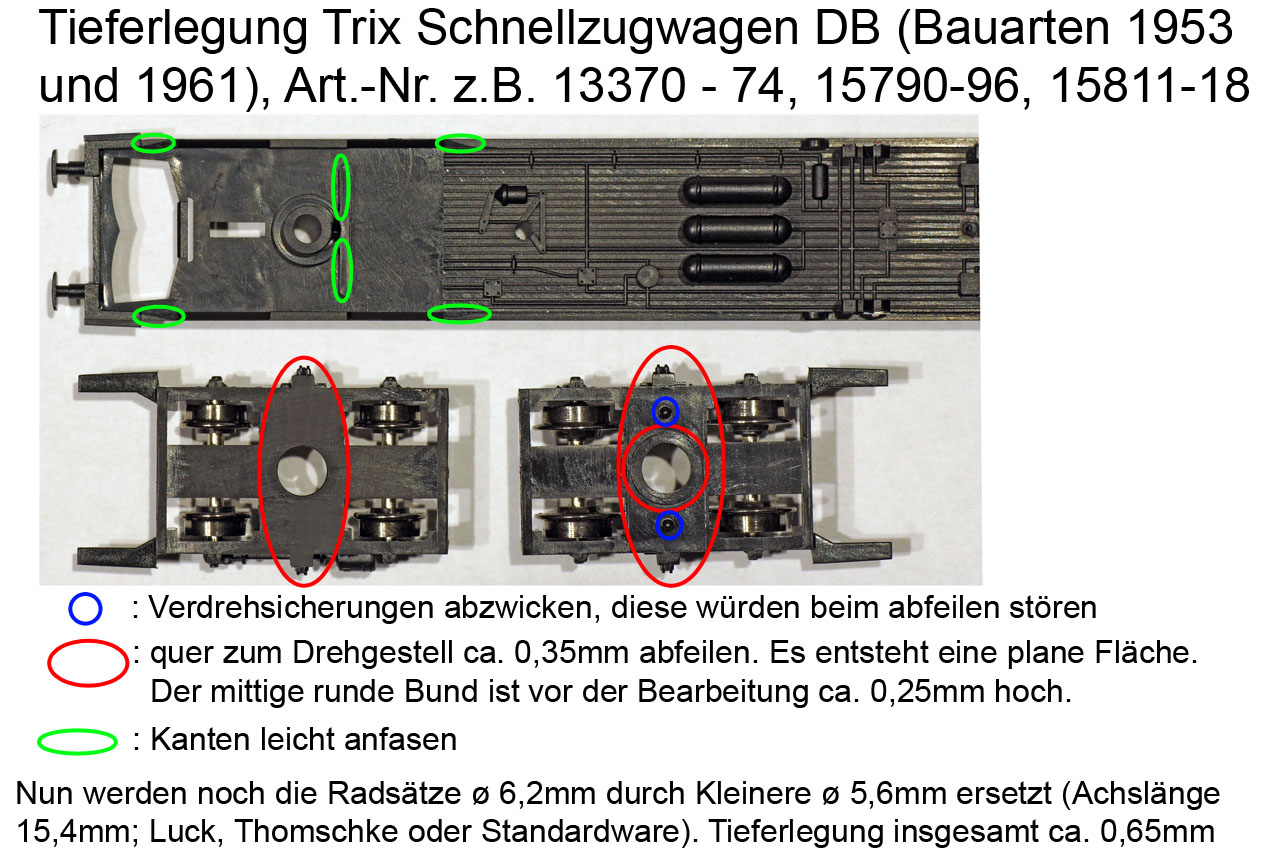 Tieferlegung Trix Schnellzugwagen DB (Bauarten 1953 und 1961), Art.-Nr. z.B. 13370 - 74, 15790-96, 15811-18

: Verdrehsicherungen abzwicken, diese würden beim abfeilen stören

: quer zum Drehgestell ca. 0,35mm abfeilen. Es entsteht eine plane Fläche. Der mittige runde Bund ist vor der Bearbeitung ca. 0,25mm hoch.

: Kanten leicht anfasen

Nun werden noch die Radsätze ø 6,2mm durch Kleinere ø 5,6mm ersetzt (Achslänge 15,4mm; Luck, Thomschke oder Standardware). Tieferlegung insgesamt ca. 0,65mm